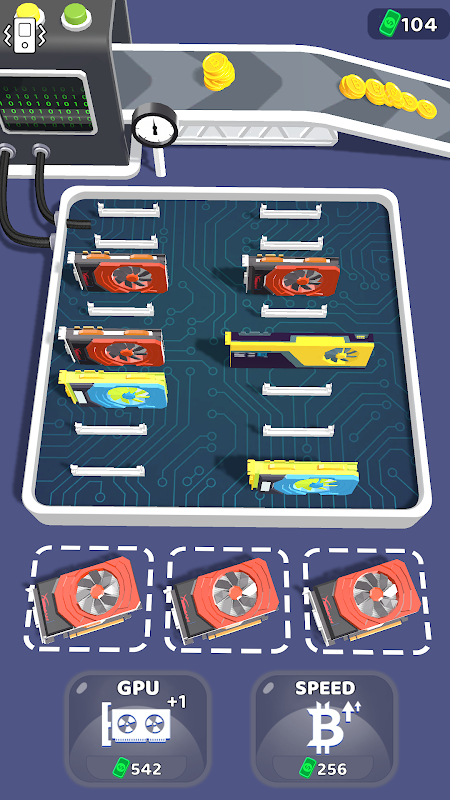 104

GPU
+1
542

SPEED
256