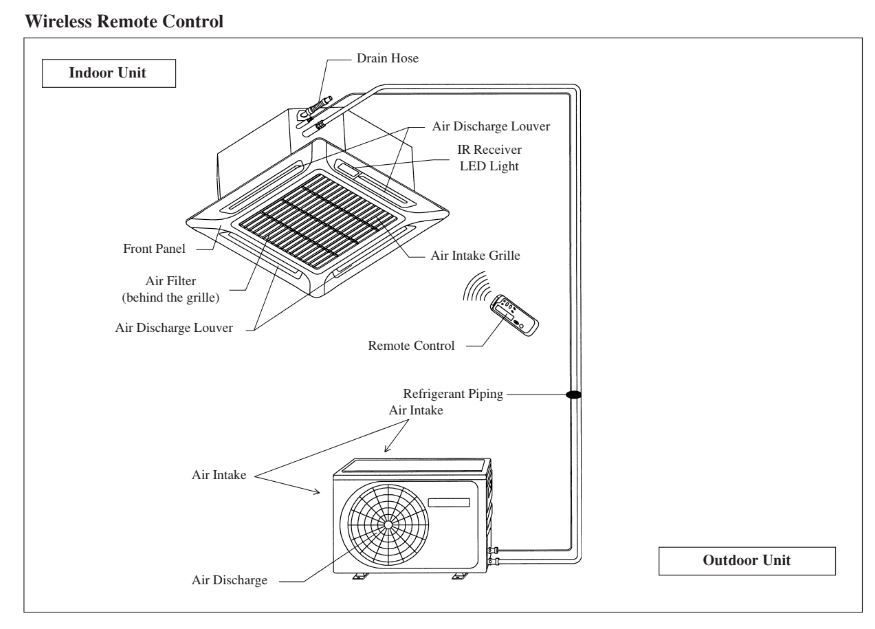 Wireless Remote Control

Indoor Unit

Drain Hose

Air Discharge Louver

IR Receiver
LED Light

Front Panel

Air Intake Grille

Air Filter
(behind the grille)

Air Discharge Louver

Remote Control

Refrigerant Piping

Air Intake

Air Intake

Air Discharge

Outdoor Unit