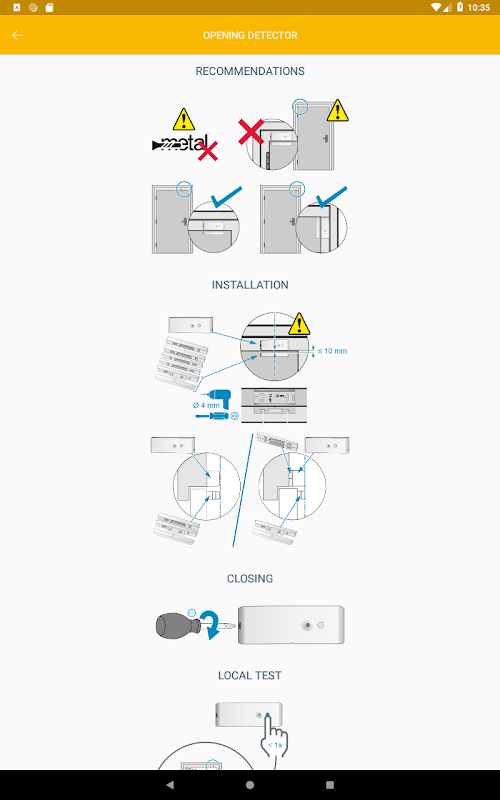 10:35

OPENING DETECTOR

RECOMMENDATIONS

metal

INSTALLATION

≤ 10 mm

Ø 4 mm

CLOSING

LOCAL TEST

< 1s