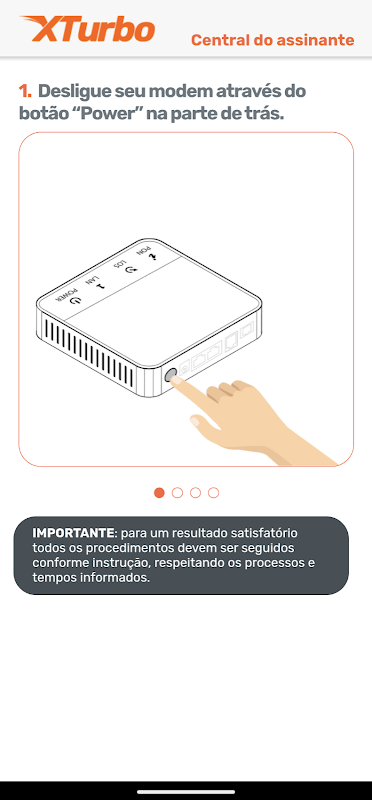 XTurbo

Central do assinante

1. Desligue seu modem através do botão “Power” na parte de trás.

POWER
LAN
LOS
PON

IMPORTANTE: para um resultado satisfatório todos os procedimentos devem ser seguidos conforme instrução, respeitando os processos e tempos informados.