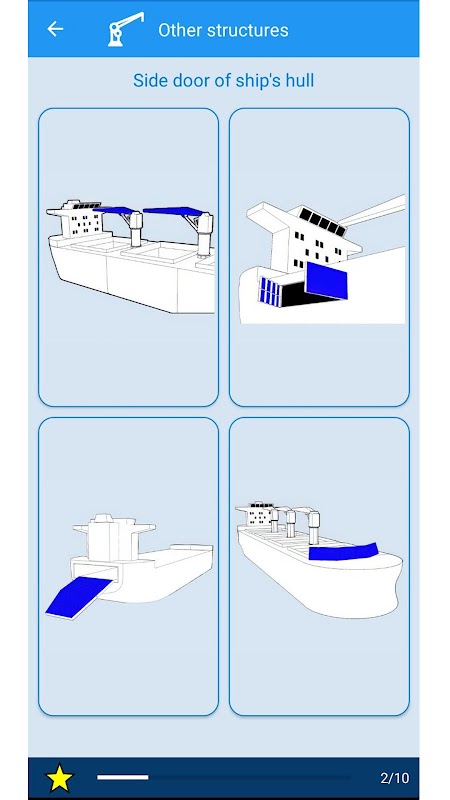 Other structures

Side door of ship's hull

2/10