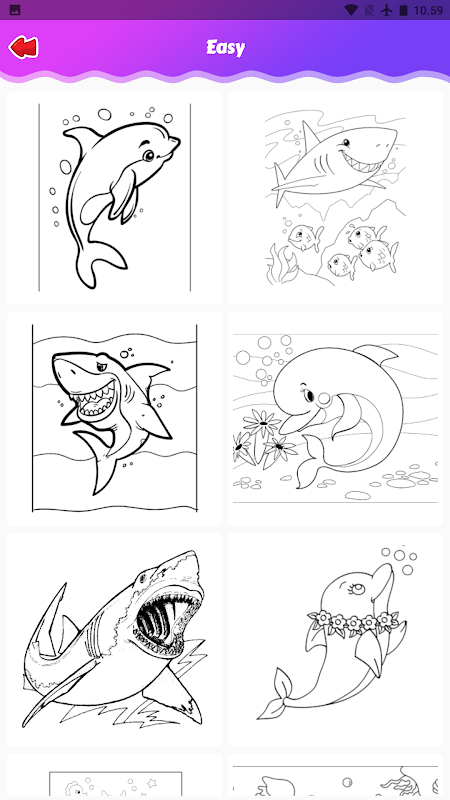 10.59

Easy