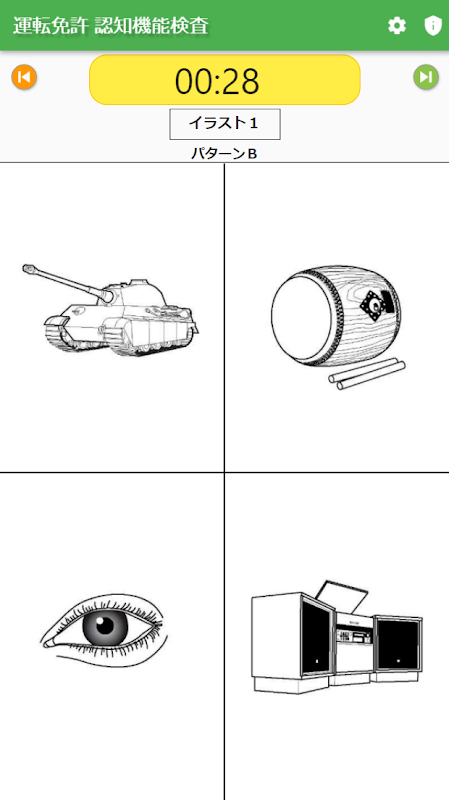 運転免許 認知機能検査

00:28

イラスト１

パターンB