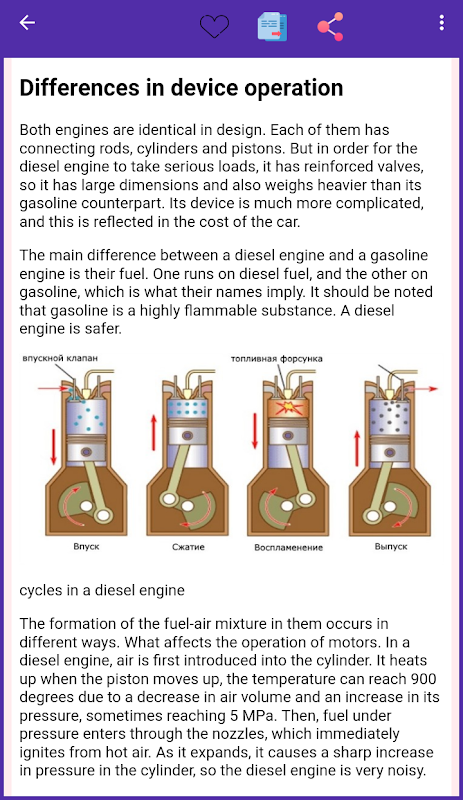 Differences in device operation

Both engines are identical in design. Each of them has connecting rods, cylinders and pistons. But in order for the diesel engine to take serious loads, it has reinforced valves, so it has large dimensions and also weighs heavier than its gasoline counterpart. Its device is much more complicated, and this is reflected in the cost of the car.

The main difference between a diesel engine and a gasoline engine is their fuel. One runs on diesel fuel, and the other on gasoline, which is what their names imply. It should be noted that gasoline is a highly flammable substance. A diesel engine is safer.

впускной клапан

топливная форсунка

Впуск

Сжатие

Воспламенение

Выпуск

cycles in a diesel engine

The formation of the fuel-air mixture in them occurs in different ways. What affects the operation of motors. In a diesel engine, air is first introduced into the cylinder. It heats up when the piston moves up, the temperature can reach 900 degrees due to a decrease in air volume and an increase in its pressure, sometimes reaching 5 MPa. Then, fuel under pressure enters through the nozzles, which immediately ignites from hot air. As it expands, it causes a sharp increase in pressure in the cylinder, so the diesel engine is very noisy.