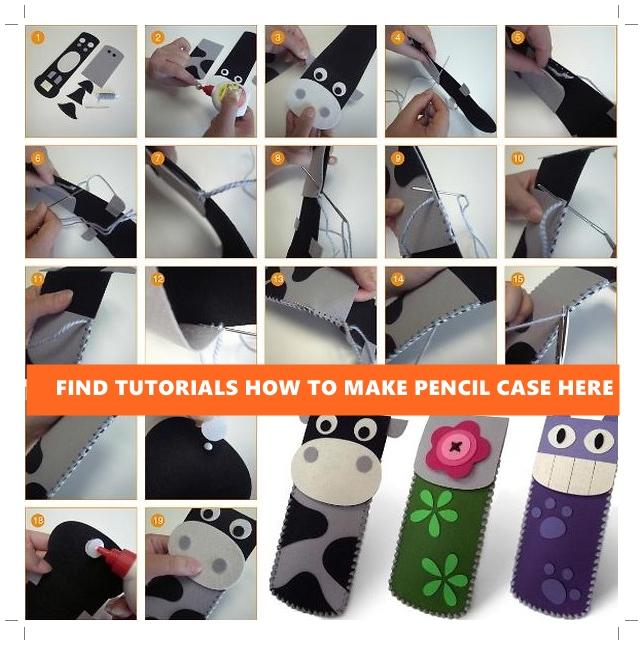 1
2
3
4
5
6
7
8
9
10
11
12
13
14
15
FIND TUTORIALS HOW TO MAKE PENCIL CASE HERE
18
19