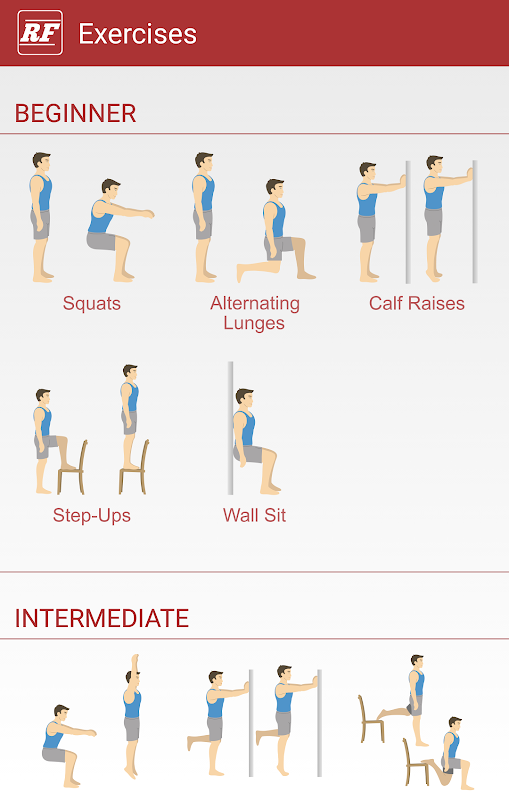 RF Exercises

BEGINNER

Squats

Alternating Lunges

Calf Raises

Step-Ups

Wall Sit

INTERMEDIATE