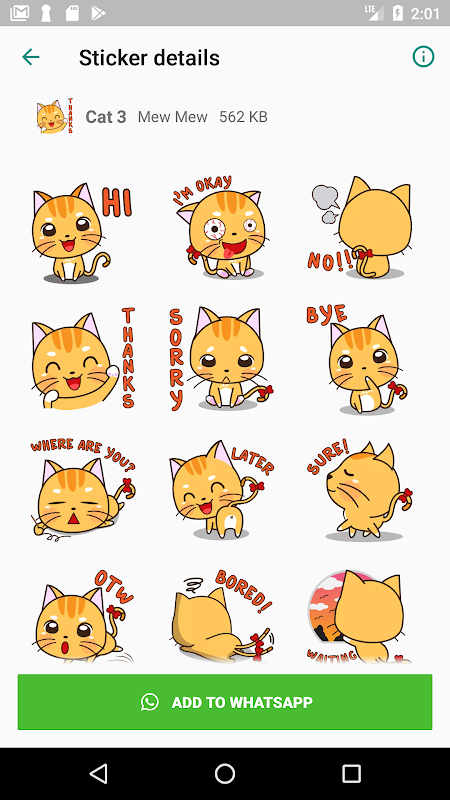 LTE 2:01

Sticker details

THANKS

Cat 3 Mew Mew 562 KB

HI
I'M OKAY
NO!!
THANKS
SORRY
BYE
WHERE ARE YOU?
LATER
SURE!
OTW
BORED!
WAITING

ADD TO WHATSAPP