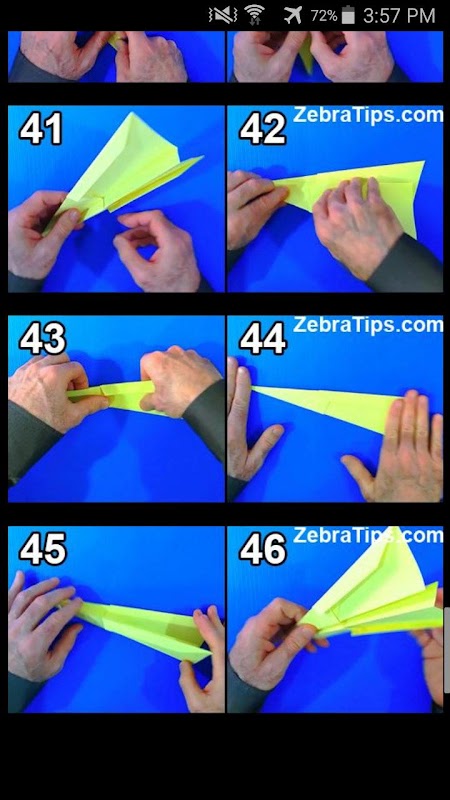 72% 3:57 PM

41

42 ZebraTips.com

43

44 ZebraTips.com

45

46 ZebraTips.com