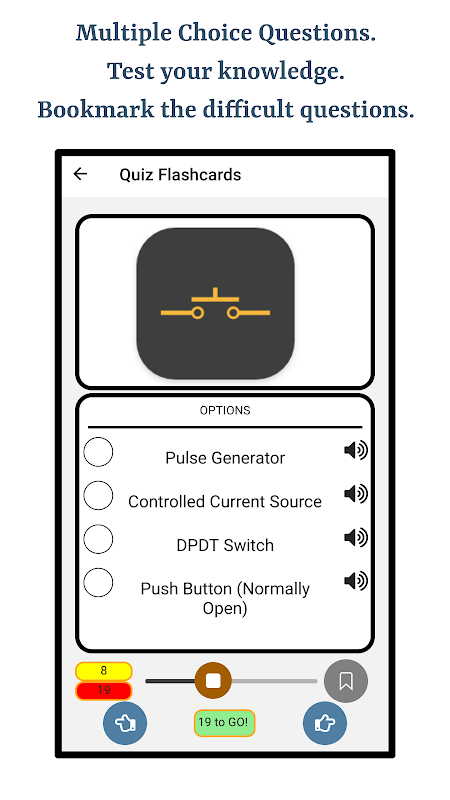 Multiple Choice Questions.
Test your knowledge.
Bookmark the difficult questions.

Quiz Flashcards

OPTIONS

Pulse Generator

Controlled Current Source

DPDT Switch

Push Button (Normally Open)

8
19

19 to GO!