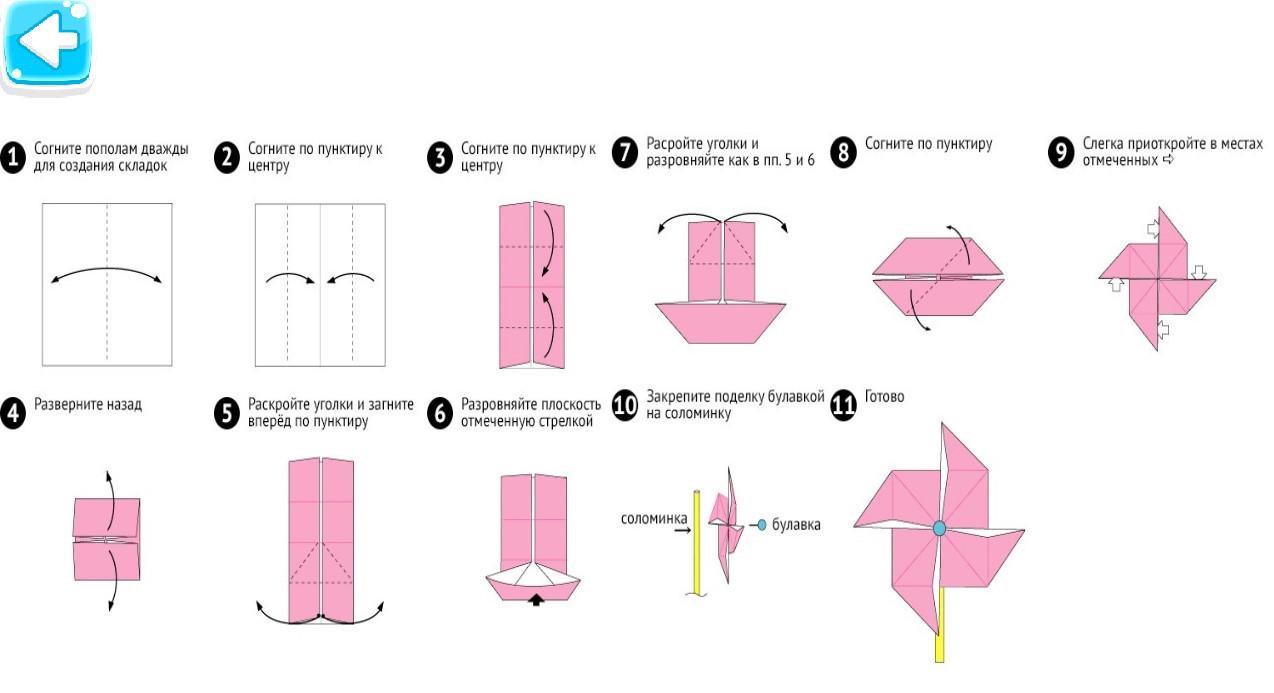 1 Согните пополам дважды для создания складок

2 Согните по пунктиру к центру

3 Согните по пунктиру к центру

7 Расройте уголки и разровняйте как в пп. 5 и 6

8 Согните по пунктиру

9 Слегка приоткройте в местах отмеченных ⇨

4 Разверните назад

5 Раскройте уголки и загните вперёд по пунктиру

6 Разровняйте плоскость отмеченную стрелкой

10 Закрепите поделку булавкой на соломинку

соломинка

булавка

11 Готово