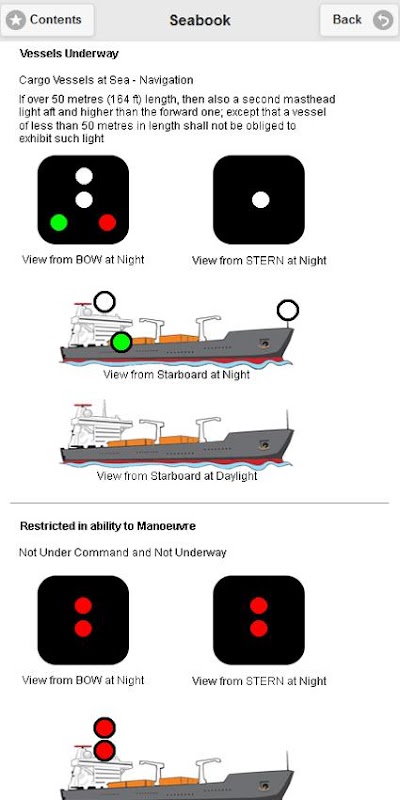 Contents
Seabook
Back

Vessels Underway

Cargo Vessels at Sea - Navigation

If over 50 metres (164 ft) length, then also a second masthead light aft and higher than the forward one; except that a vessel of less than 50 metres in length shall not be obliged to exhibit such light

View from BOW at Night

View from STERN at Night

View from Starboard at Night

View from Starboard at Daylight

Restricted in ability to Manoeuvre

Not Under Command and Not Underway

View from BOW at Night

View from STERN at Night