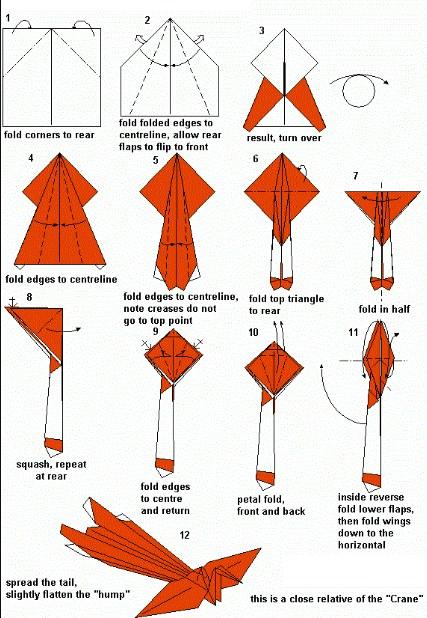 1
fold corners to rear

2
fold folded edges to centreline, allow rear flaps to flip to front

3
result, turn over

4
fold edges to centreline

5
fold edges to centreline, note creases do not go to top point

6
fold top triangle to rear

7
fold in half

8
squash, repeat at rear

9
fold edges to centre and return

10
petal fold, front and back

11
inside reverse fold lower flaps, then fold wings down to the horizontal

12
spread the tail, slightly flatten the "hump"

this is a close relative of the "Crane"