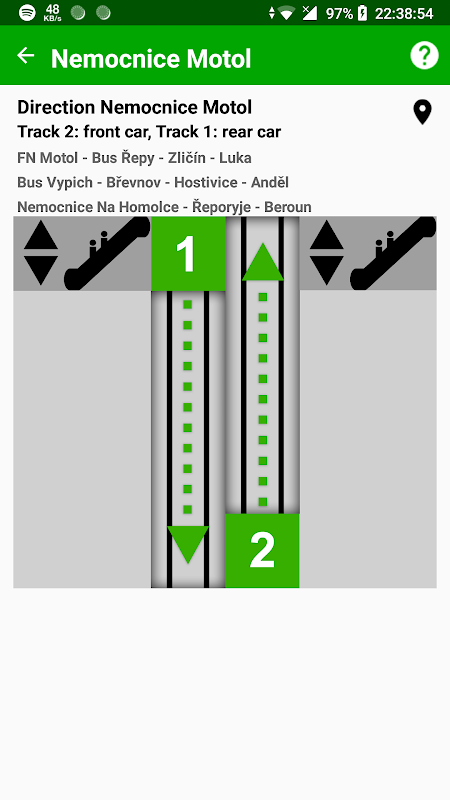 48 KB/s 97% 22:38:54

Nemocnice Motol

Direction Nemocnice Motol
Track 2: front car, Track 1: rear car
FN Motol - Bus Řepy - Zličín - Luka
Bus Vypich - Břevnov - Hostivice - Anděl
Nemocnice Na Homolce - Řeporyje - Beroun

1

2