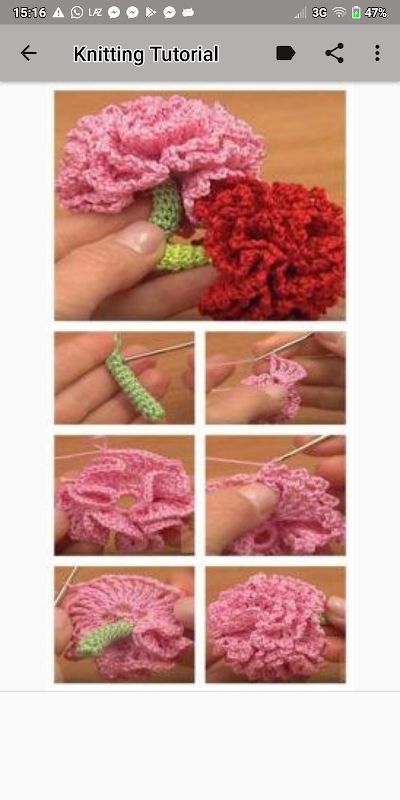 15:16 LAZ 3G 47%

Knitting Tutorial