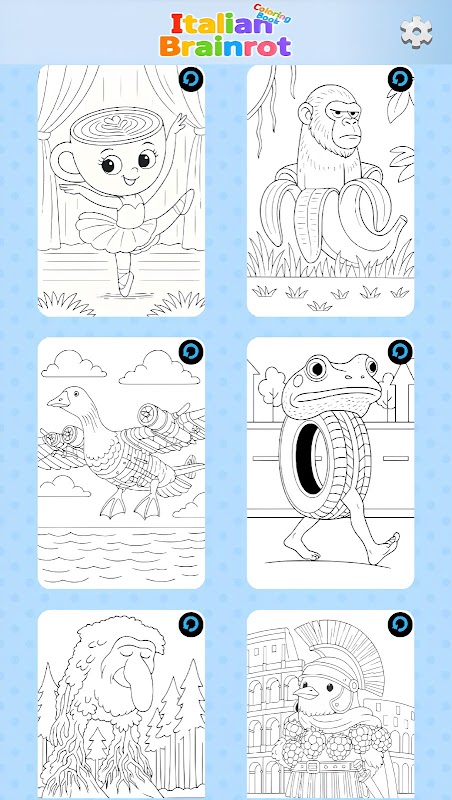 Italian Coloring Book Brainrot