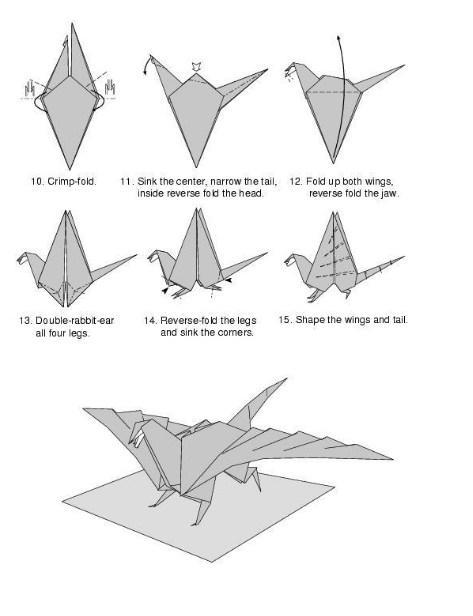 10. Crimp-fold.

11. Sink the center, narrow the tail, inside reverse fold the head.

12. Fold up both wings, reverse fold the jaw.

13. Double-rabbit-ear all four legs.

14. Reverse-fold the legs and sink the corners.

15. Shape the wings and tail.