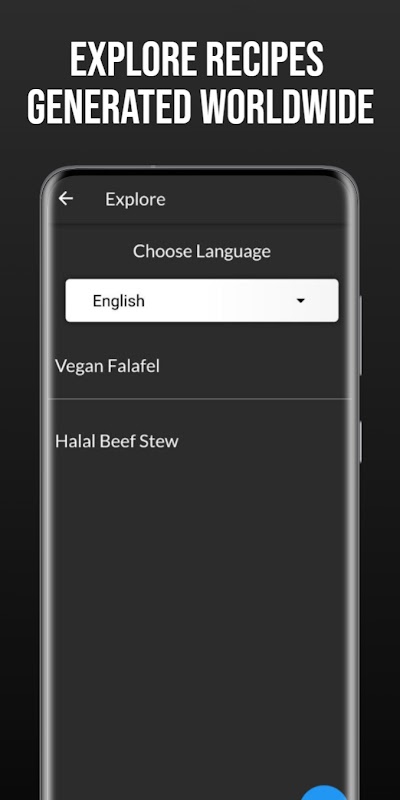 EXPLORE RECIPES GENERATED WORLDWIDE

Explore

Choose Language

English

Vegan Falafel

Halal Beef Stew