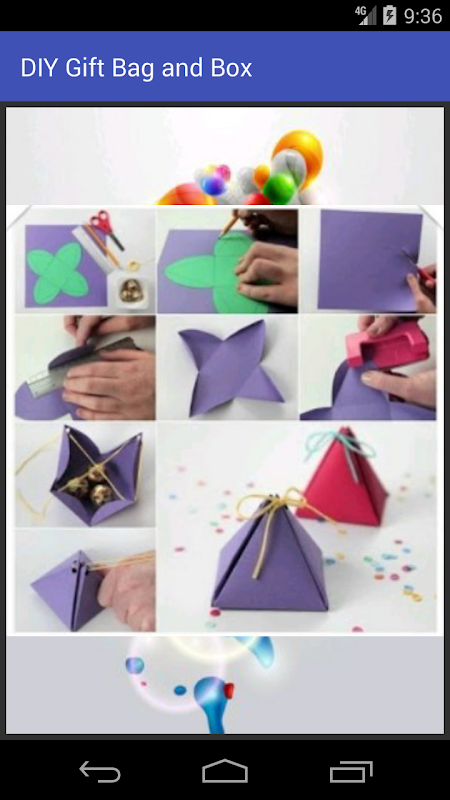 4G 9:36

DIY Gift Bag and Box