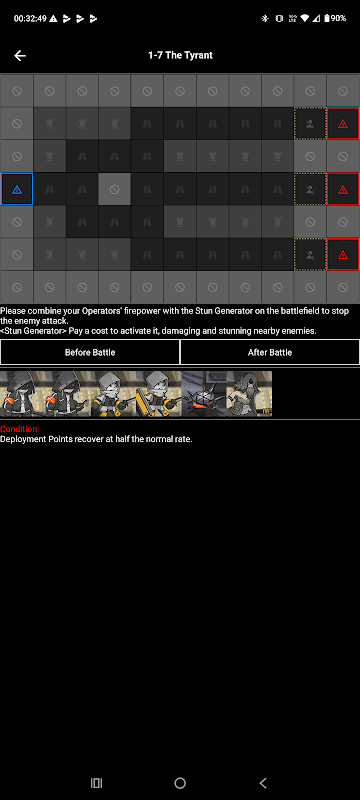 00:32:49 90%

1-7 The Tyrant

Please combine your Operators' firepower with the Stun Generator on the battlefield to stop the enemy attack.
<Stun Generator> Pay a cost to activate it, damaging and stunning nearby enemies.

Before Battle

After Battle

Condition:
Deployment Points recover at half the normal rate.