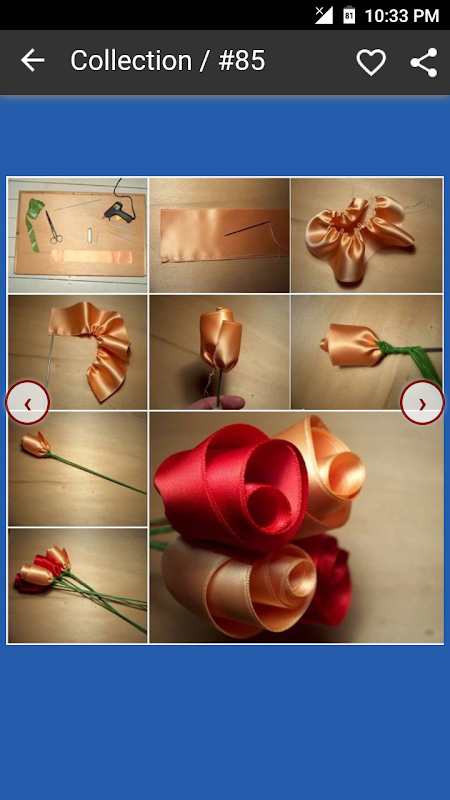 81 10:33 PM

Collection / #85

‹

›