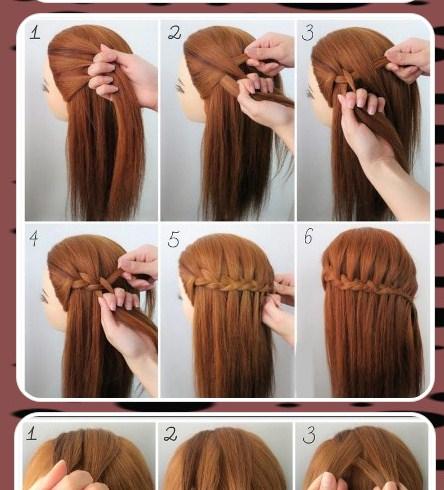 1
2
3
4
5
6
1
2
3