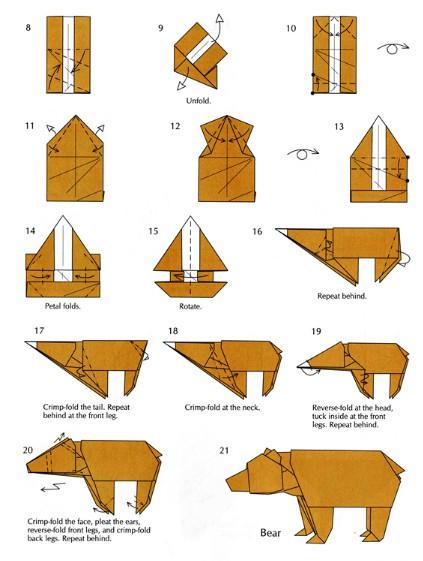 8

9

Unfold.

10

11

12

13

14

Petal folds.

15

Rotate.

16

Repeat behind.

17

Crimp-fold the tail. Repeat behind at the front leg.

18

Crimp-fold at the neck.

19

Reverse-fold at the head, tuck inside at the front legs. Repeat behind.

20

Crimp-fold the face, pleat the ears, reverse-fold front legs, and crimp-fold back legs. Repeat behind.

21

Bear