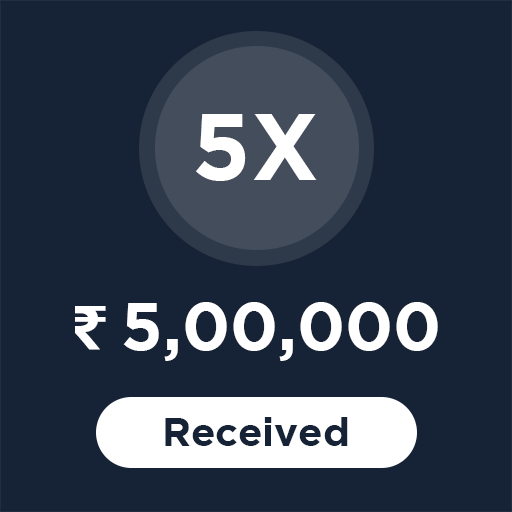 5X

₹ 5,00,000

Received