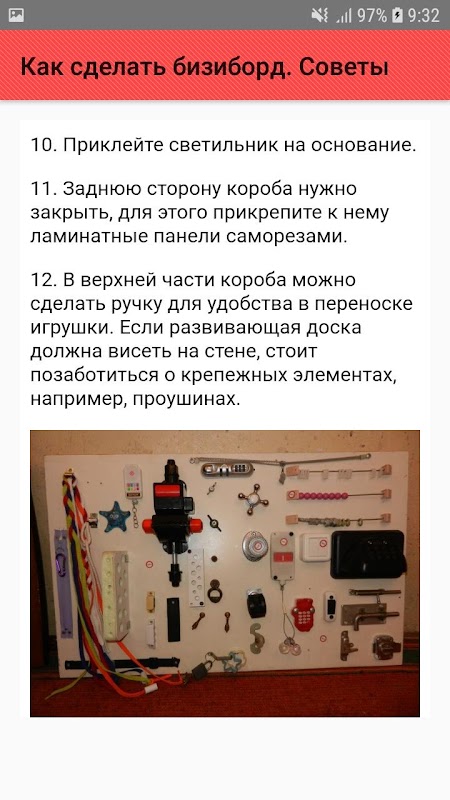 97% 9:32

Как сделать бизиборд. Советы

10. Приклейте светильник на основание.

11. Заднюю сторону короба нужно закрыть, для этого прикрепите к нему ламинатные панели саморезами.

12. В верхней части короба можно сделать ручку для удобства в переноске игрушки. Если развивающая доска должна висеть на стене, стоит позаботиться о крепежных элементах, например, проушинах.