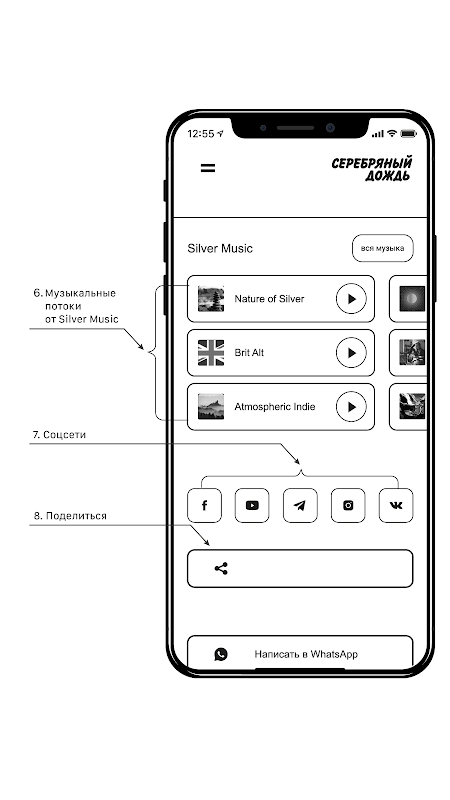 12:55

СЕРЕБРЯНЫЙ ДОЖДЬ

Silver Music

вся музыка

6. Музыкальные потоки от Silver Music

Nature of Silver

Brit Alt

Atmospheric Indie

7. Соцсети

8. Поделиться

Написать в WhatsApp