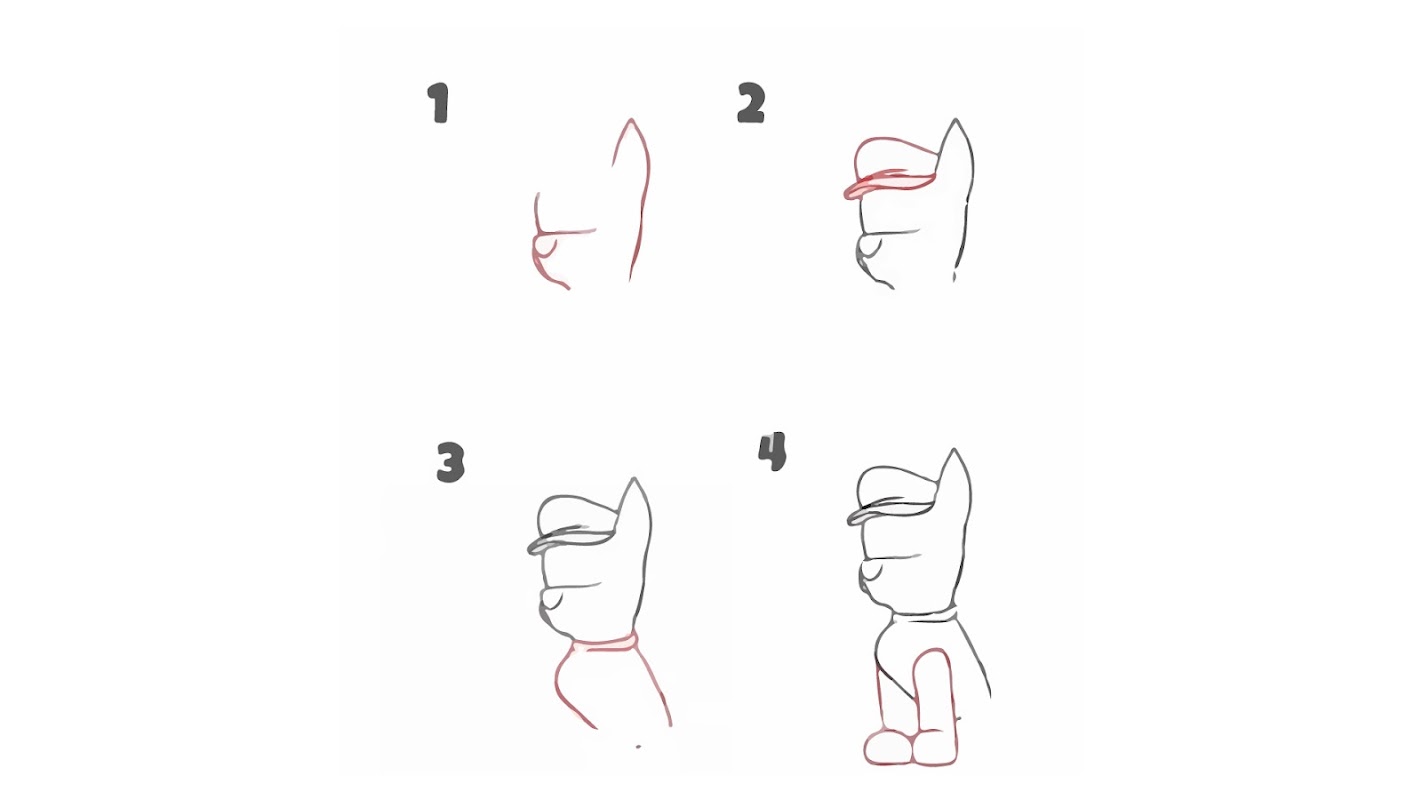 1

2

3

4