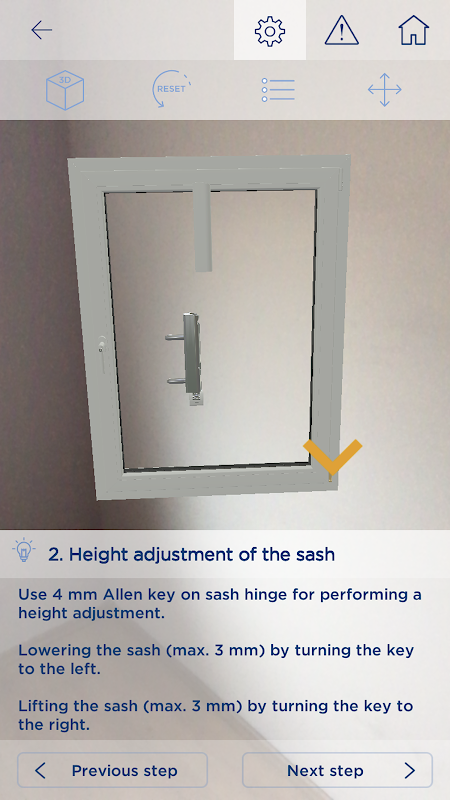 3D

RESET

2. Height adjustment of the sash

Use 4 mm Allen key on sash hinge for performing a height adjustment.

Lowering the sash (max. 3 mm) by turning the key to the left.

Lifting the sash (max. 3 mm) by turning the key to the right.

Previous step

Next step