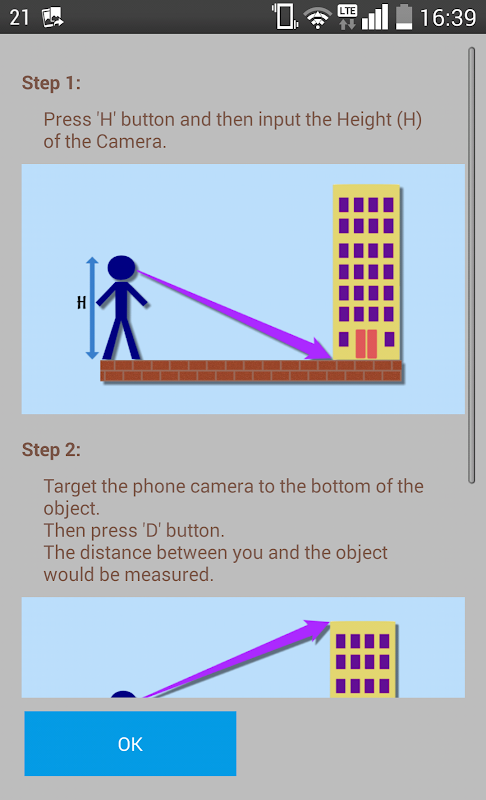 21 LTE 16:39

Step 1:

Press 'H' button and then input the Height (H) of the Camera.

H

Step 2:

Target the phone camera to the bottom of the object.
Then press 'D' button.
The distance between you and the object would be measured.

OK