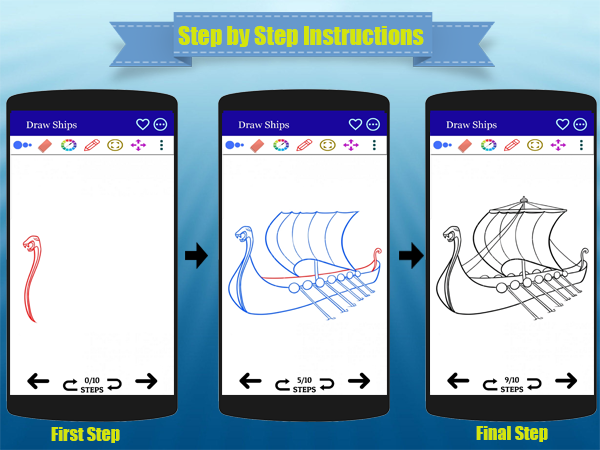 Step by Step Instructions

Draw Ships

0/10
STEPS

Draw Ships

5/10
STEPS

Draw Ships

9/10
STEPS

First Step

Final Step