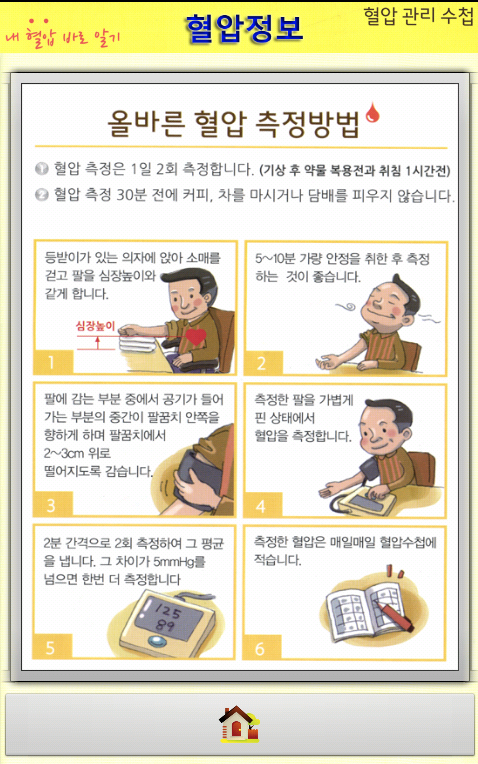 내 혈압 바로 알기

혈압정보

혈압 관리 수첩

올바른 혈압 측정방법

1 혈압 측정은 1일 2회 측정합니다. (기상 후 약물 복용전과 취침 1시간전)

2 혈압 측정 30분 전에 커피, 차를 마시거나 담배를 피우지 않습니다.

등받이가 있는 의자에 앉아 소매를 걷고 팔을 심장높이와 같게 합니다.

심장높이

1

5~10분 가량 안정을 취한 후 측정하는 것이 좋습니다.

2

팔에 감는 부분 중에서 공기가 들어가는 부분의 중간이 팔꿈치 안쪽을 향하게 하며 팔꿈치에서 2~3cm 위로 떨어지도록 감습니다.

3

측정한 팔을 가볍게 핀 상태에서 혈압을 측정합니다.

4

2분 간격으로 2회 측정하여 그 평균을 냅니다. 그 차이가 5mmHg를 넘으면 한번 더 측정합니다

125
89

5

측정한 혈압은 매일매일 혈압수첩에 적습니다.

6