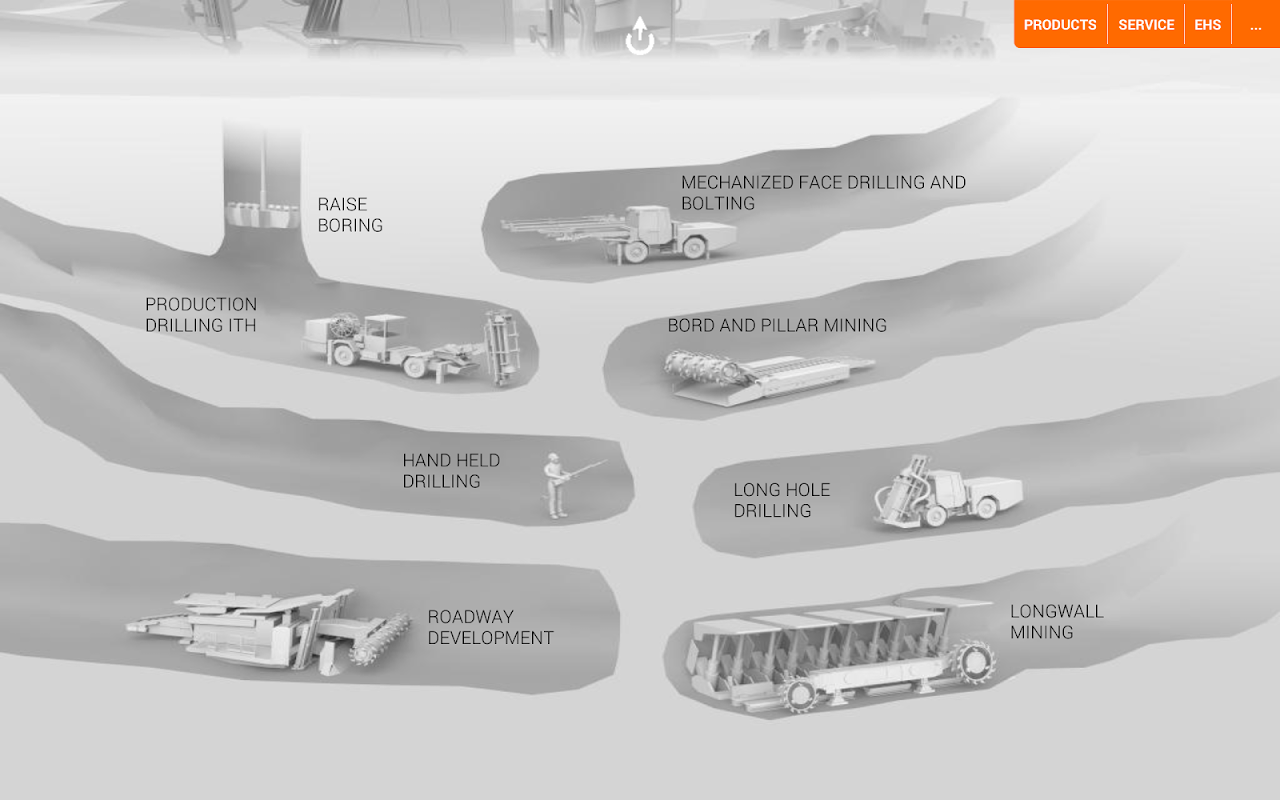 PRODUCTS SERVICE EHS ...

RAISE BORING

MECHANIZED FACE DRILLING AND BOLTING

PRODUCTION DRILLING ITH

BORD AND PILLAR MINING

HAND HELD DRILLING

LONG HOLE DRILLING

ROADWAY DEVELOPMENT

LONGWALL MINING