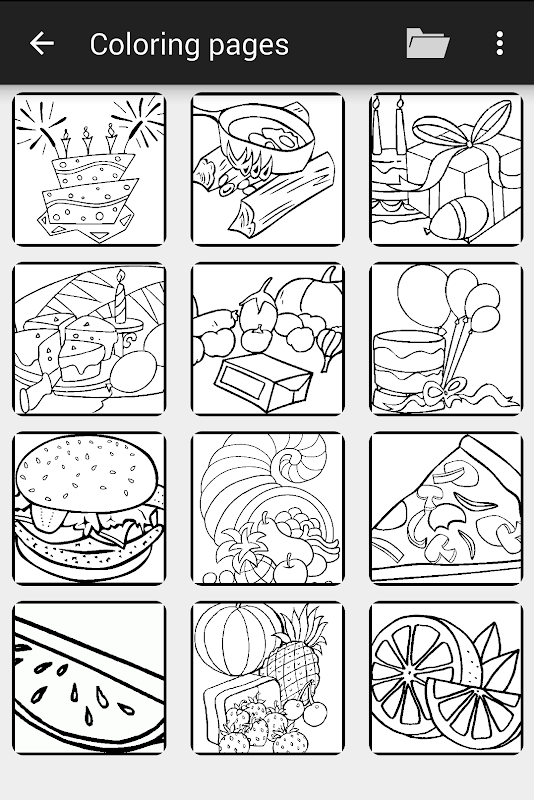 Coloring pages