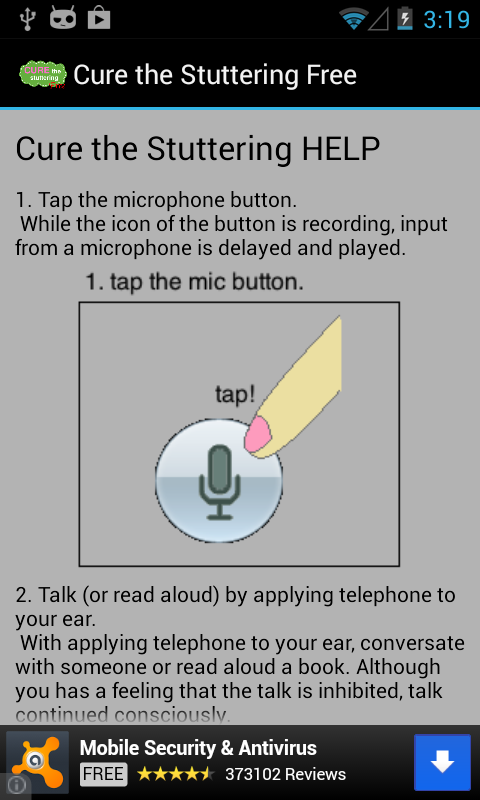 3:19

CURE the stuttering Free

Cure the Stuttering Free

Cure the Stuttering HELP

1. Tap the microphone button.
While the icon of the button is recording, input from a microphone is delayed and played.

1. tap the mic button.

tap!

2. Talk (or read aloud) by applying telephone to your ear.
With applying telephone to your ear, conversate with someone or read aloud a book. Although you has a feeling that the talk is inhibited, talk continued consciously.

Mobile Security & Antivirus
FREE 373102 Reviews