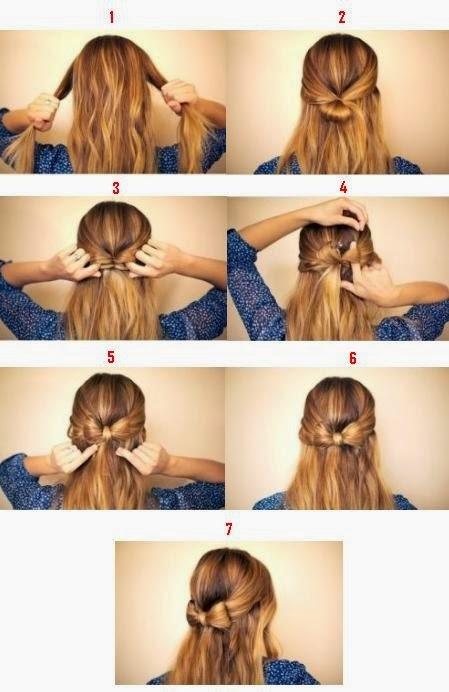 1

2

3

4

5

6

7