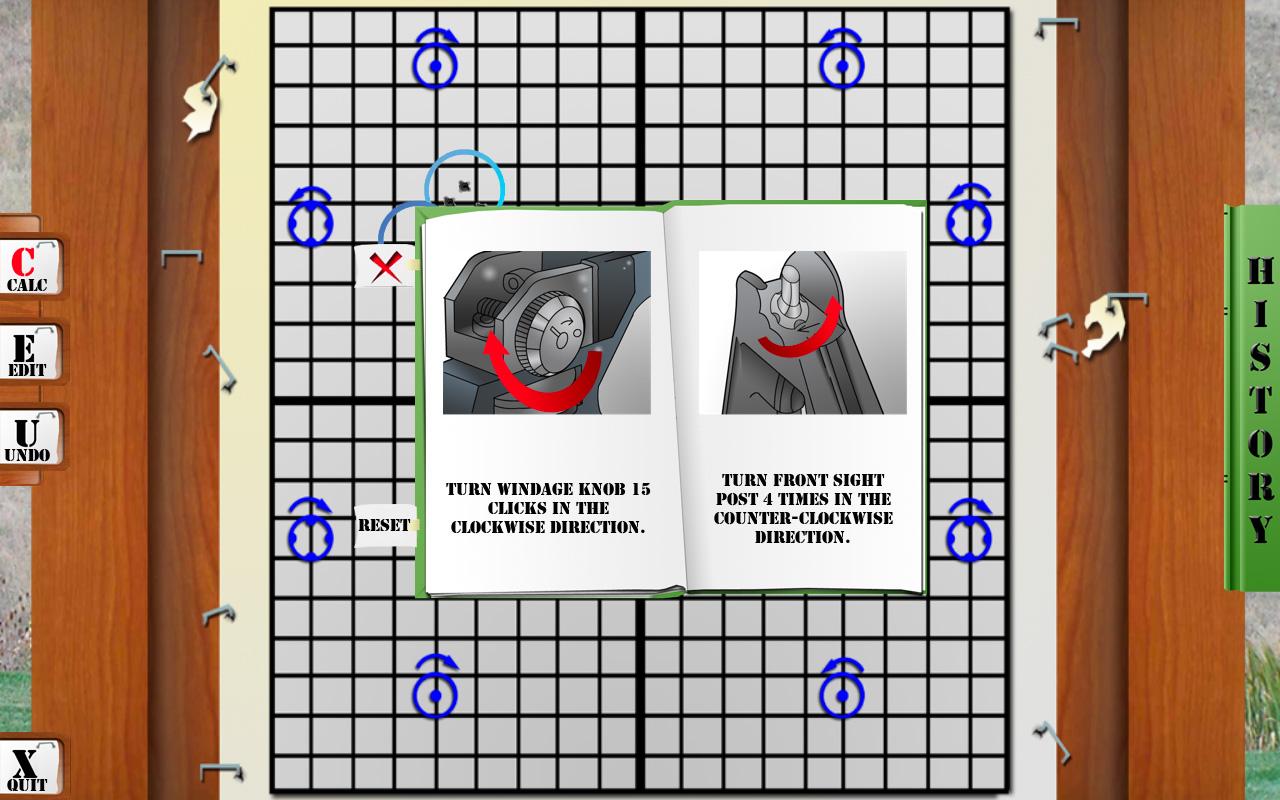 C
CALC

E
EDIT

U
UNDO

X
QUIT

RESET

TURN WINDAGE KNOB 15 CLICKS IN THE CLOCKWISE DIRECTION.

TURN FRONT SIGHT POST 4 TIMES IN THE COUNTER-CLOCKWISE DIRECTION.

HISTORY