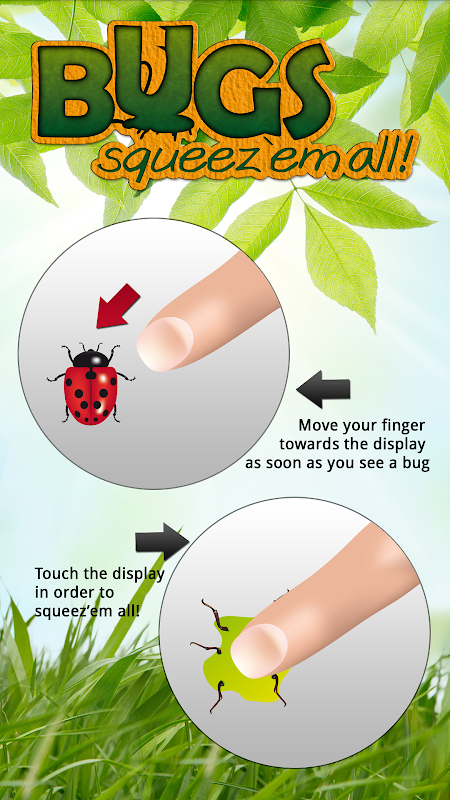 BUGS
squeez`em all!

Move your finger towards the display as soon as you see a bug

Touch the display in order to squeez'em all!