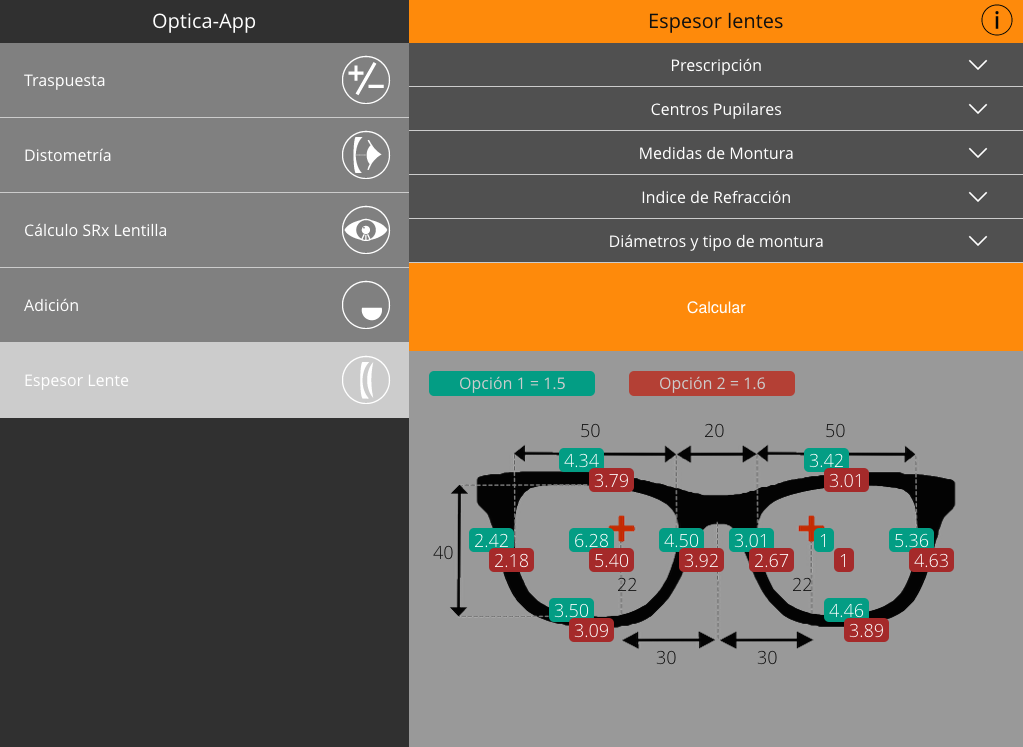 Optica-App

Traspuesta

Distometría

Cálculo SRx Lentilla

Adición

Espesor Lente

Espesor lentes

i

Prescripción

Centros Pupilares

Medidas de Montura

Indice de Refracción

Diámetros y tipo de montura

Calcular

Opción 1 = 1.5

Opción 2 = 1.6

50

20

50

4.34

3.79

3.42

3.01

40

2.42

2.18

6.28

5.40

4.50

3.92

3.01

2.67

1

1

5.36

4.63

22

22

3.50

3.09

4.46

3.89

30

30