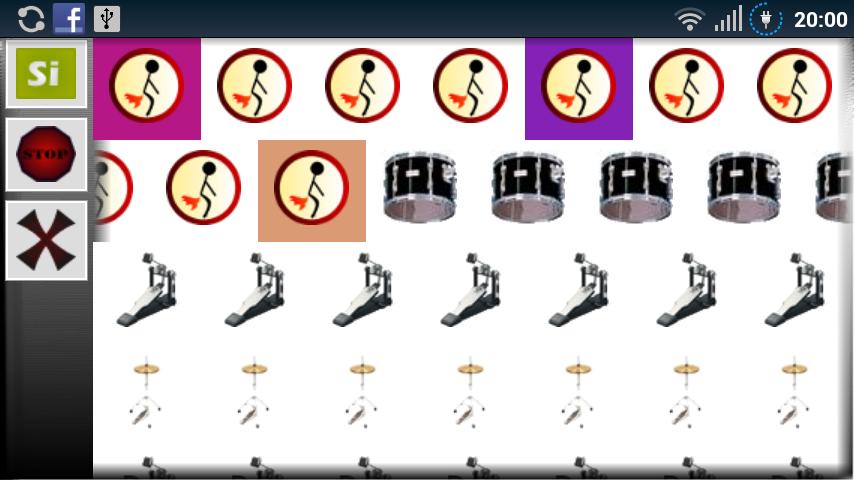 20:00
Si
STOP