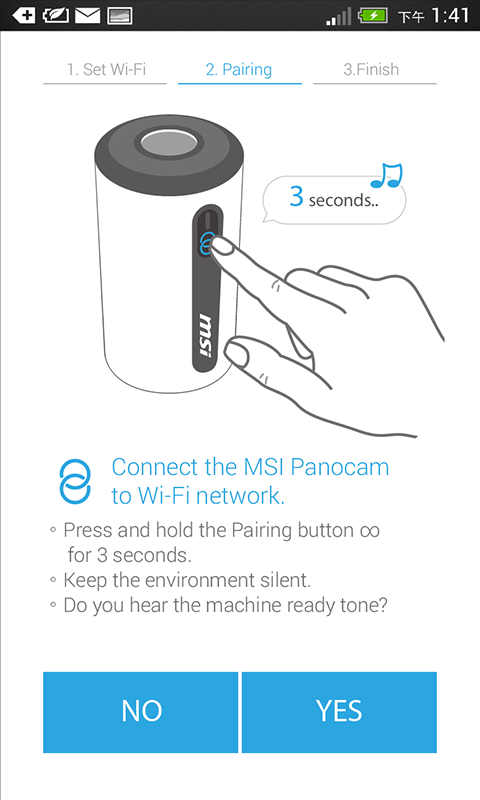 下午 1:41

1. Set Wi-Fi
2. Pairing
3.Finish

3 seconds..

msi

Connect the MSI Panocam to Wi-Fi network.

◦ Press and hold the Pairing button ∞ for 3 seconds.
◦ Keep the environment silent.
◦ Do you hear the machine ready tone?

NO
YES