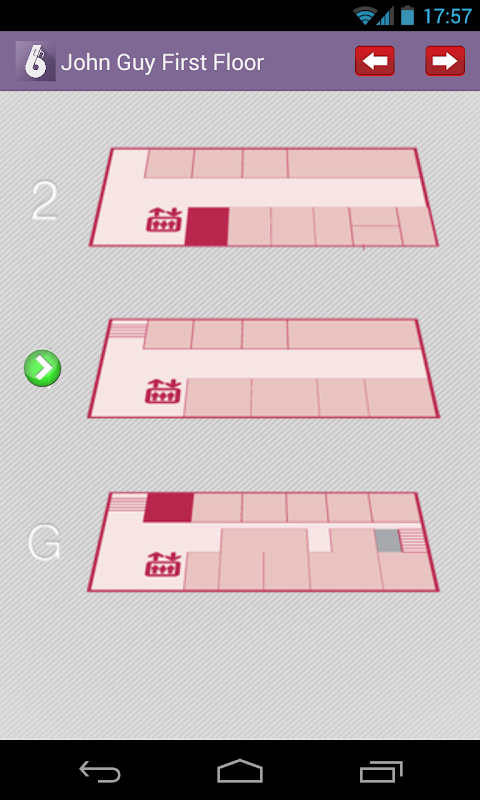 17:57

6 John Guy First Floor

2

G