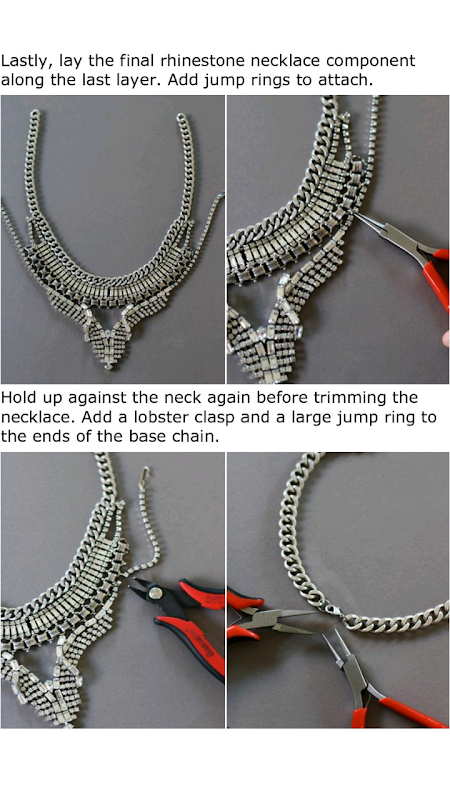 Lastly, lay the final rhinestone necklace component along the last layer. Add jump rings to attach.

Hold up against the neck again before trimming the necklace. Add a lobster clasp and a large jump ring to the ends of the base chain.