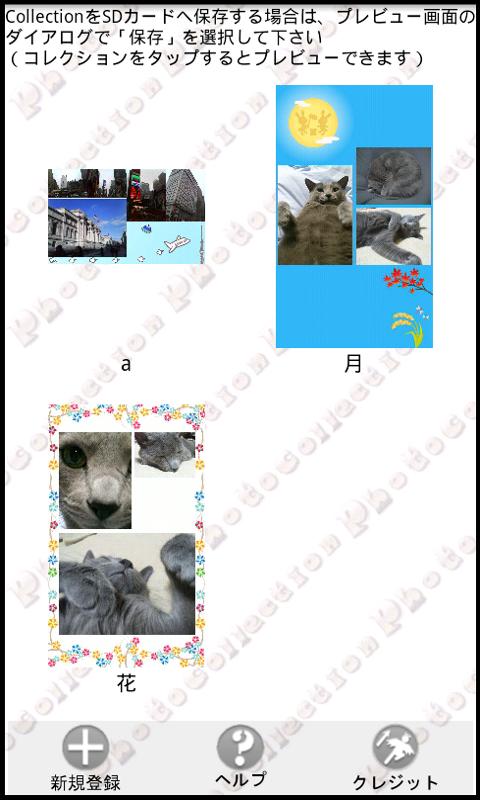 CollectionをSDカードへ保存する場合は、プレビュー画面のダイアログで「保存」を選択して下さい
（コレクションをタップするとプレビューできます）

a

月

花

新規登録

ヘルプ

クレジット