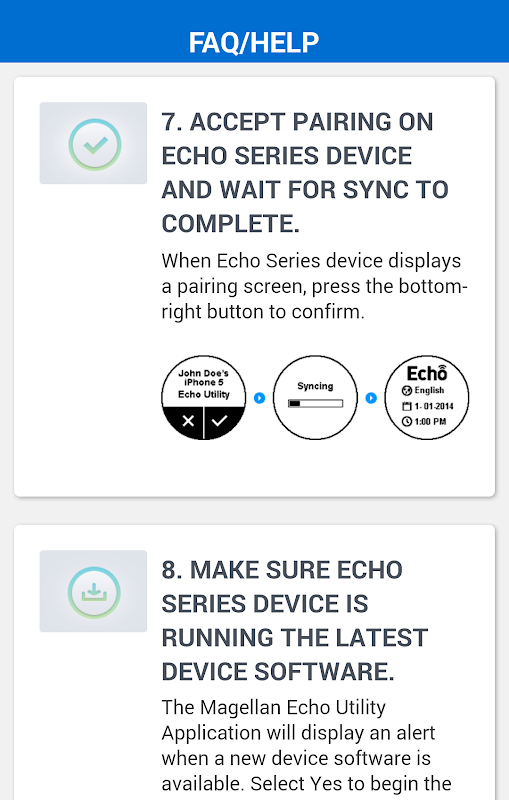 FAQ/HELP

7. ACCEPT PAIRING ON ECHO SERIES DEVICE AND WAIT FOR SYNC TO COMPLETE.

When Echo Series device displays a pairing screen, press the bottom-right button to confirm.

John Doe's iPhone 5 Echo Utility

Syncing

Echo
English
1-01-2014
1:00 PM

8. MAKE SURE ECHO SERIES DEVICE IS RUNNING THE LATEST DEVICE SOFTWARE.

The Magellan Echo Utility Application will display an alert when a new device software is available. Select Yes to begin the