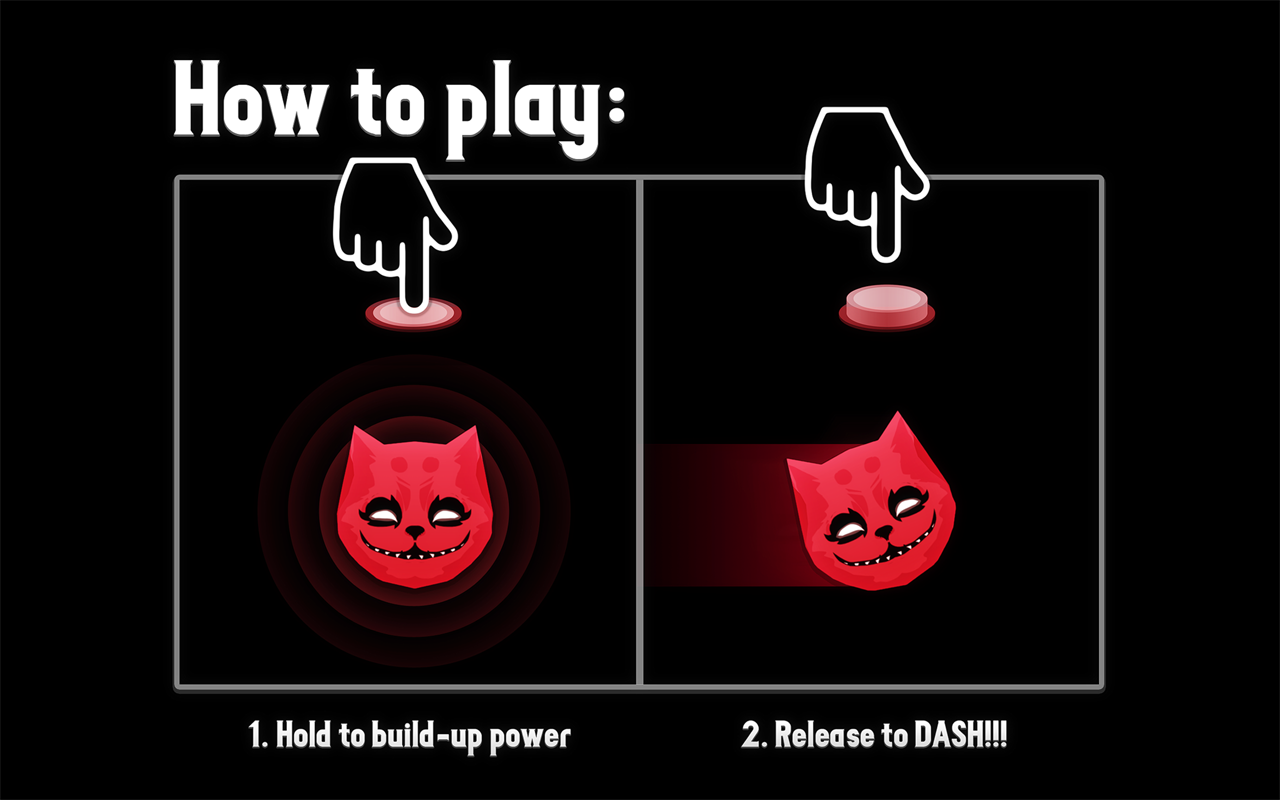 How to play:

1. Hold to build-up power

2. Release to DASH!!!