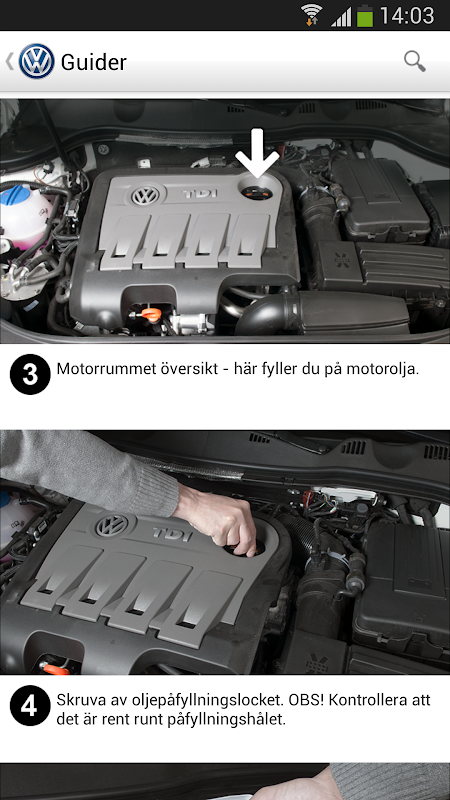 14:03

Guider

TDI

3 Motorrummet översikt - här fyller du på motorolja.

TDI

4 Skruva av oljepåfyllningslocket. OBS! Kontrollera att det är rent runt påfyllningshålet.