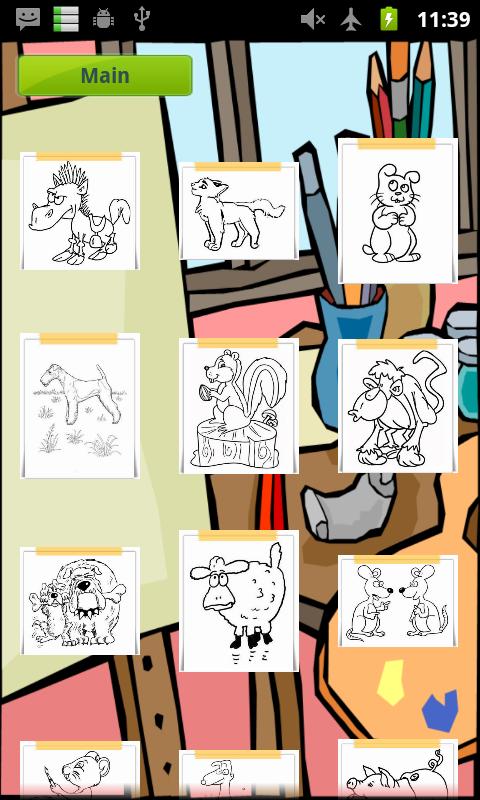 11:39

Main